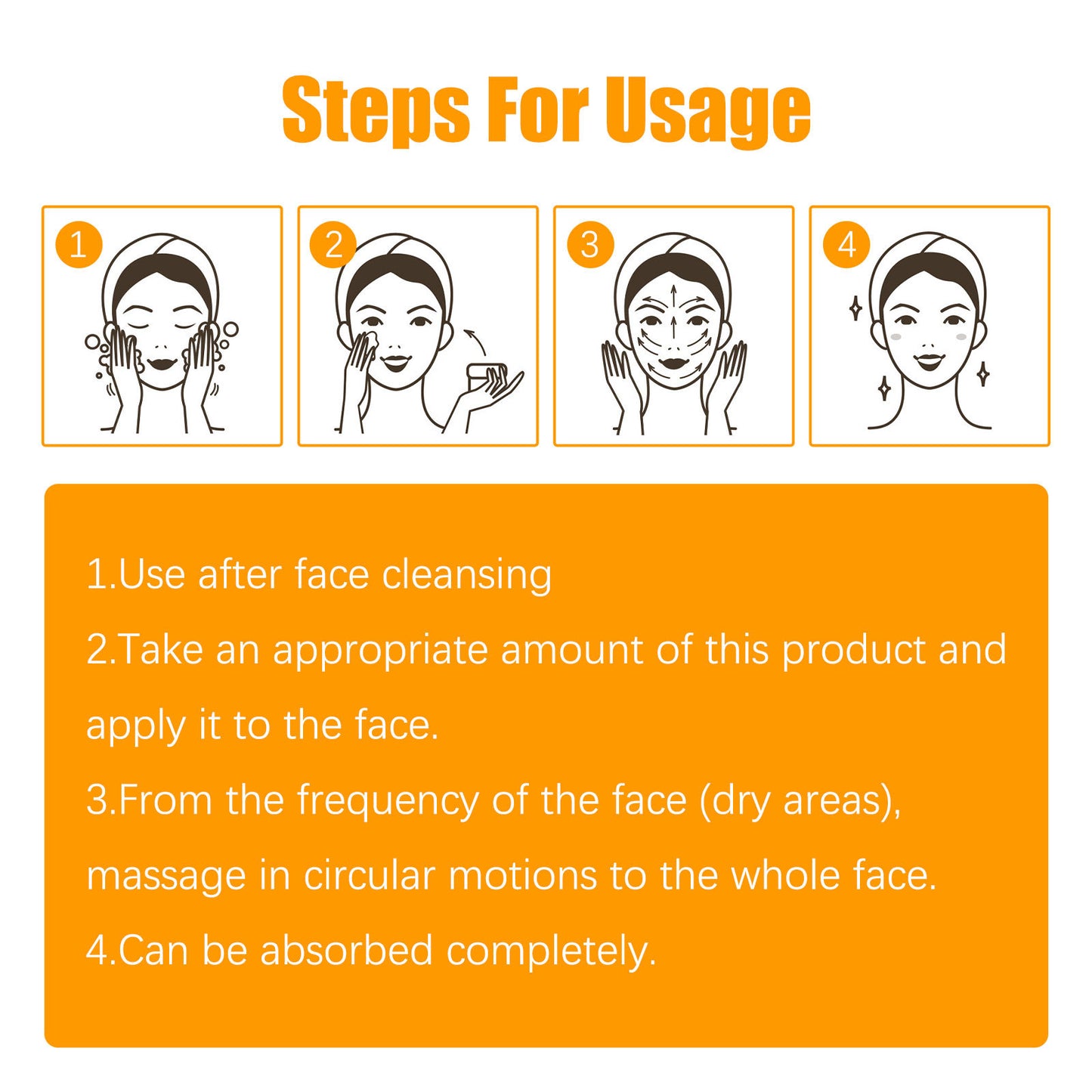 Steps For Usage

1

2

3

4

1.Use after face cleansing

2.Take an appropriate amount of this product and apply it to the face.

3.From the frequency of the face (dry areas), massage in circular motions to the whole face.

4.Can be absorbed completely.